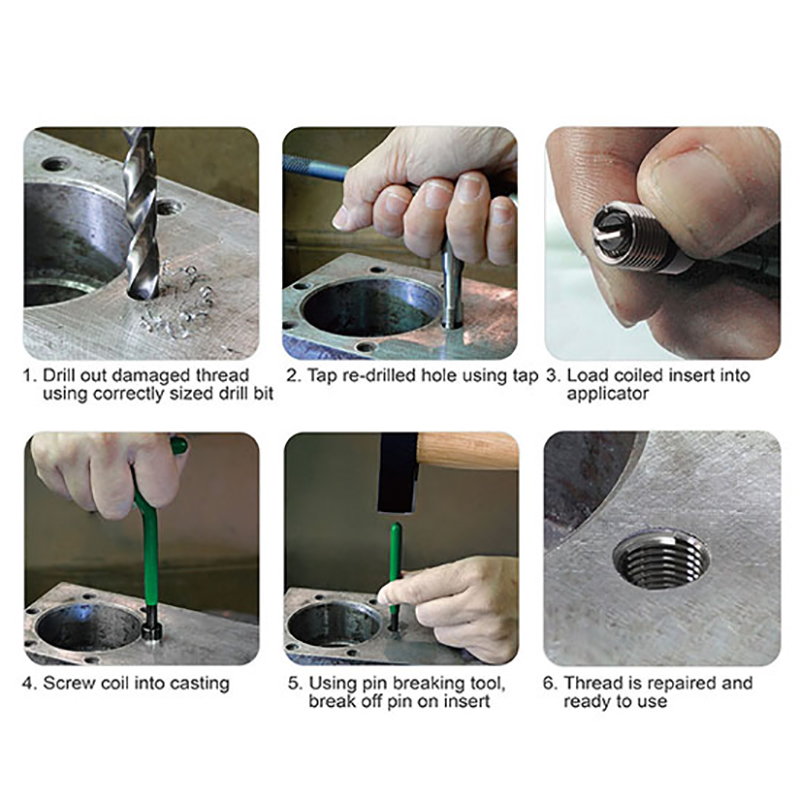 1. Drill out damaged thread using correctly sized drill bit

2. Tap re-drilled hole using tap

3. Load coiled insert into applicator

4. Screw coil into casting

5. Using pin breaking tool, break off pin on insert

6. Thread is repaired and ready to use