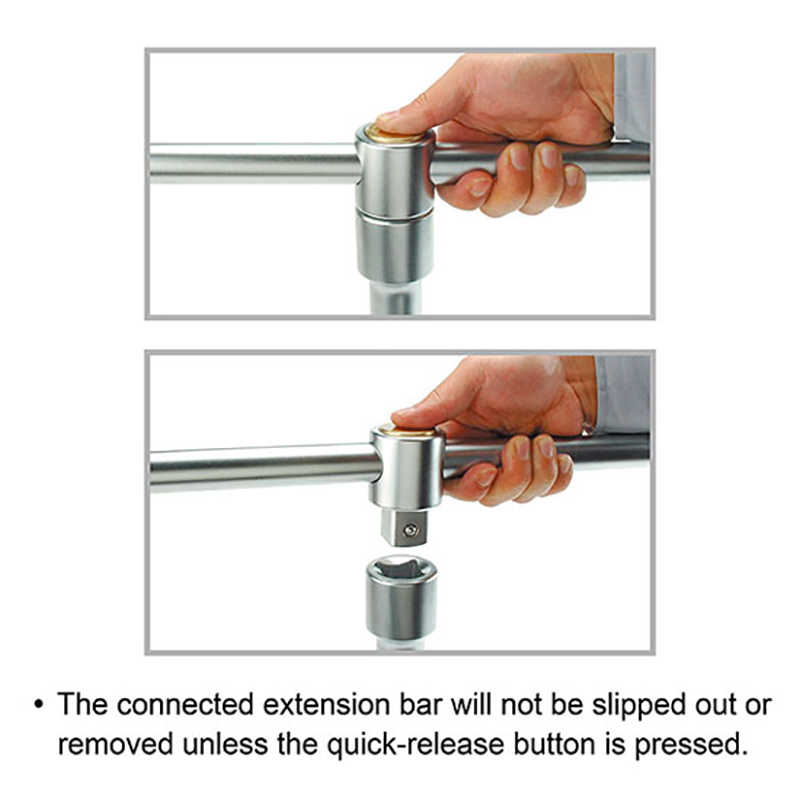 • The connected extension bar will not be slipped out or removed unless the quick-release button is pressed.