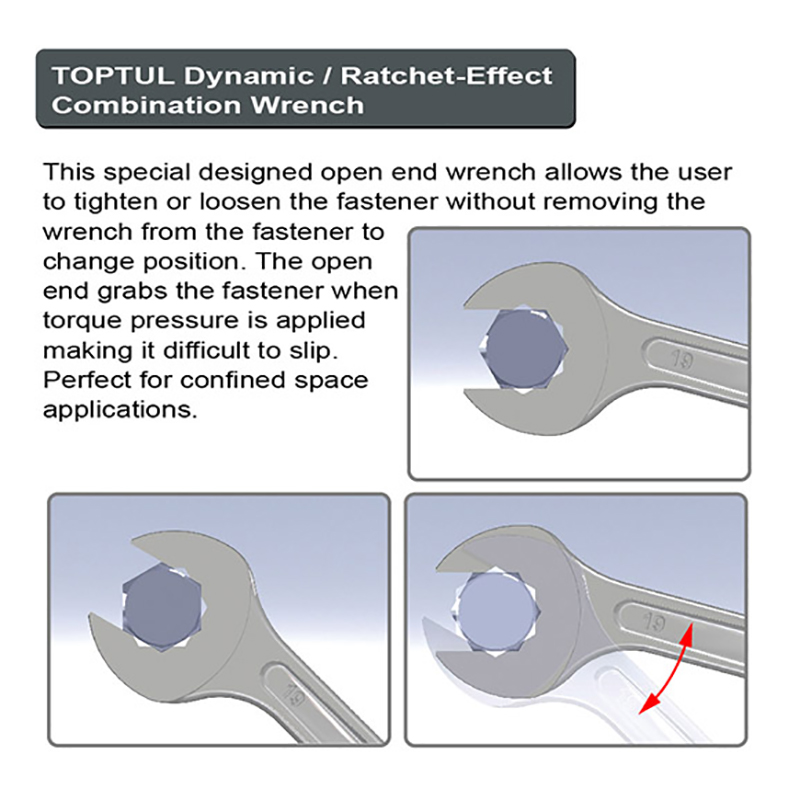 TOPTUL Dynamic / Ratchet-Effect Combination Wrench

This special designed open end wrench allows the user to tighten or loosen the fastener without removing the wrench from the fastener to change position. The open end grabs the fastener when torque pressure is applied making it difficult to slip. Perfect for confined space applications.

19

19

19